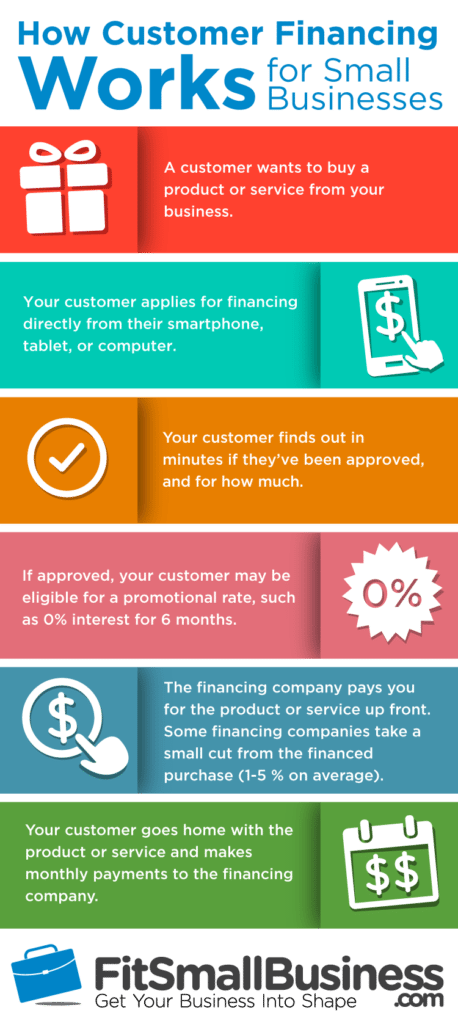 How Customer Financing Works for Small Businesses

A customer wants to buy a product or service from your business.

Your customer applies for financing directly from their smartphone, tablet, or computer.

$

Your customer finds out in minutes if they've been approved, and for how much.

If approved, your customer may be eligible for a promotional rate, such as 0% interest for 6 months.

0%

$

The financing company pays you for the product or service up front. Some financing companies take a small cut from the financed purchase (1-5 % on average).

Your customer goes home with the product or service and makes monthly payments to the financing company.

$$

FitSmallBusiness.com
Get Your Business Into Shape