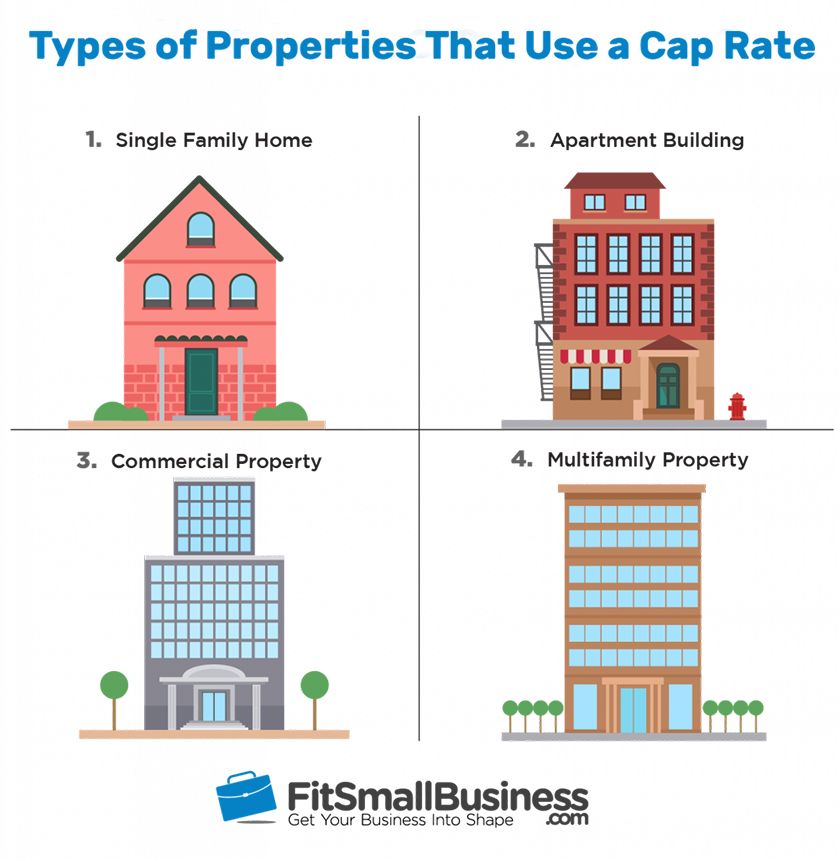 Types of Properties That Use a Cap Rate

1. Single Family Home

2. Apartment Building

3. Commercial Property

4. Multifamily Property

FitSmallBusiness.com
Get Your Business Into Shape