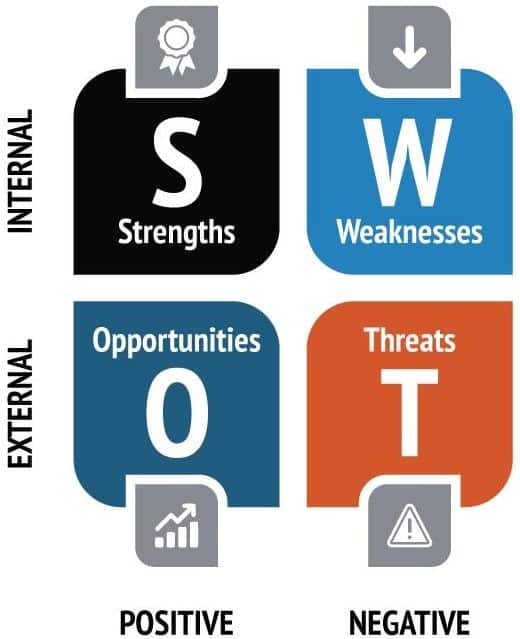 INTERNAL

S
Strengths

W
Weaknesses

EXTERNAL

Opportunities
O

Threats
T

POSITIVE

NEGATIVE