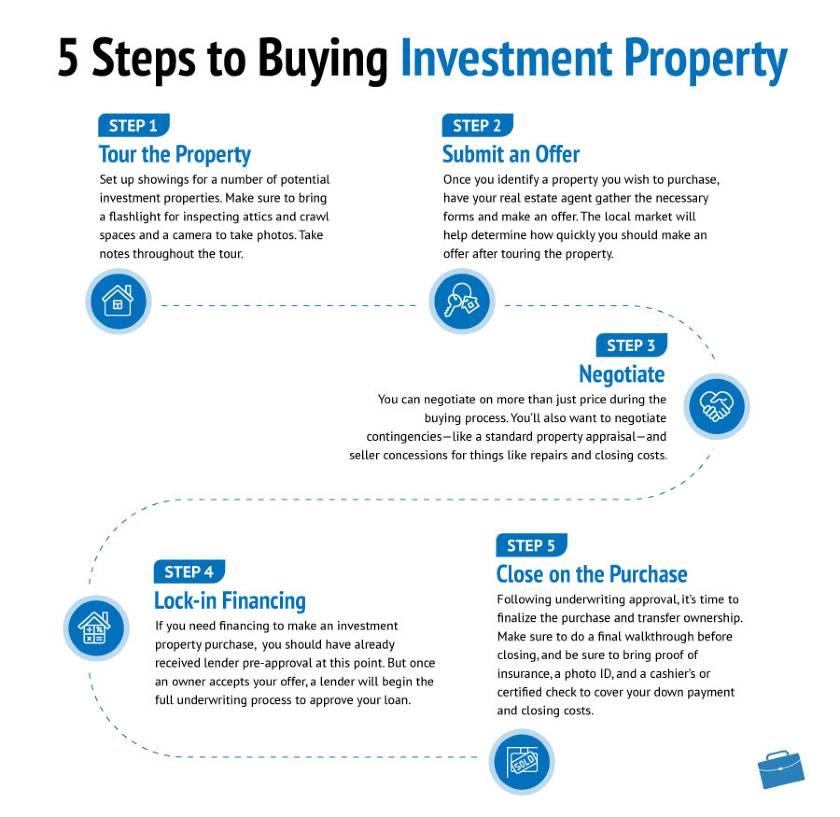 5 Steps to Buying Investment Property

STEP 1
Tour the Property
Set up showings for a number of potential investment properties. Make sure to bring a flashlight for inspecting attics and crawl spaces and a camera to take photos. Take notes throughout the tour.

STEP 2
Submit an Offer
Once you identify a property you wish to purchase, have your real estate agent gather the necessary forms and make an offer. The local market will help determine how quickly you should make an offer after touring the property.

STEP 3
Negotiate
You can negotiate on more than just price during the buying process. You'll also want to negotiate contingencies—like a standard property appraisal—and seller concessions for things like repairs and closing costs.

STEP 4
Lock-in Financing
If you need financing to make an investment property purchase, you should have already received lender pre-approval at this point. But once an owner accepts your offer, a lender will begin the full underwriting process to approve your loan.

STEP 5
Close on the Purchase
Following underwriting approval, it's time to finalize the purchase and transfer ownership. Make sure to do a final walkthrough before closing, and be sure to bring proof of insurance, a photo ID, and a cashier's or certified check to cover your down payment and closing costs.

SOLD