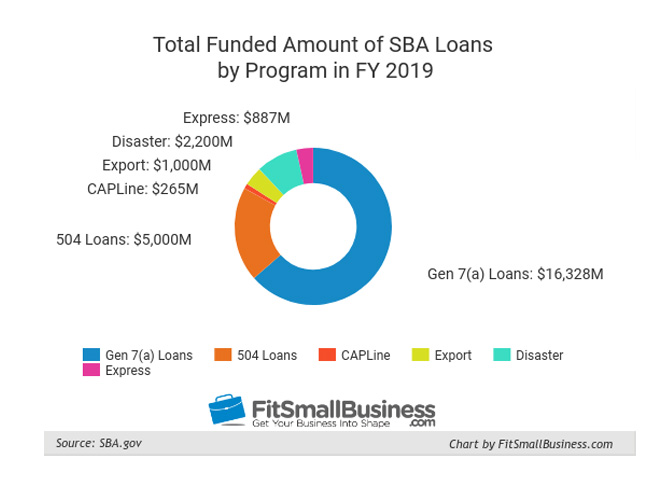 Total Funded Amount of SBA Loans
by Program in FY 2019

Express: $887M
Disaster: $2,200M
Export: $1,000M
CAPLine: $265M
504 Loans: $5,000M
Gen 7(a) Loans: $16,328M

Gen 7(a) Loans
504 Loans
CAPLine
Export
Disaster
Express

FitSmallBusiness.com
Get Your Business Into Shape

Source: SBA.gov
Chart by FitSmallBusiness.com