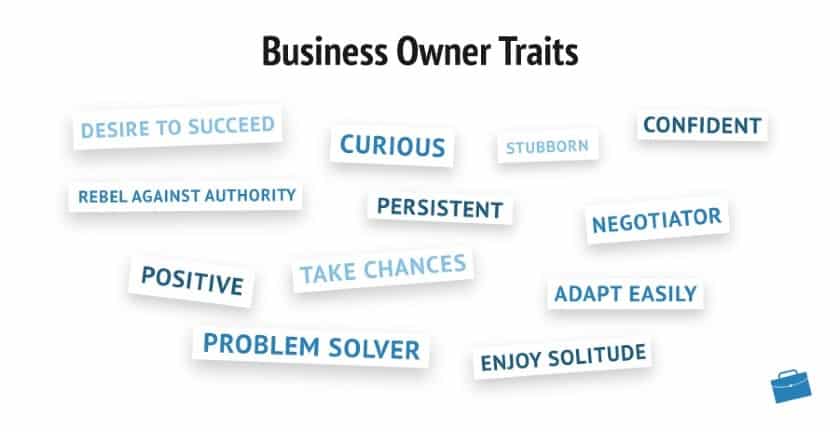 Business Owner Traits

DESIRE TO SUCCEED

CURIOUS

STUBBORN

CONFIDENT

REBEL AGAINST AUTHORITY

PERSISTENT

NEGOTIATOR

POSITIVE

TAKE CHANCES

ADAPT EASILY

PROBLEM SOLVER

ENJOY SOLITUDE