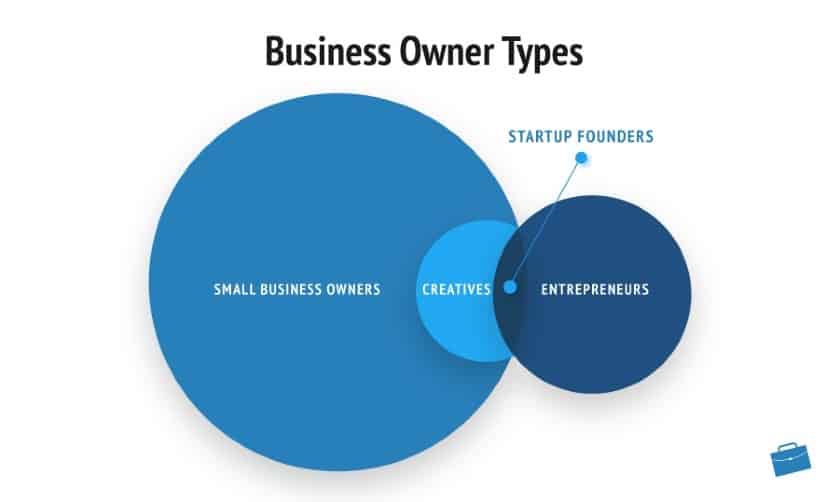 Business Owner Types

STARTUP FOUNDERS

SMALL BUSINESS OWNERS

CREATIVES

ENTREPRENEURS