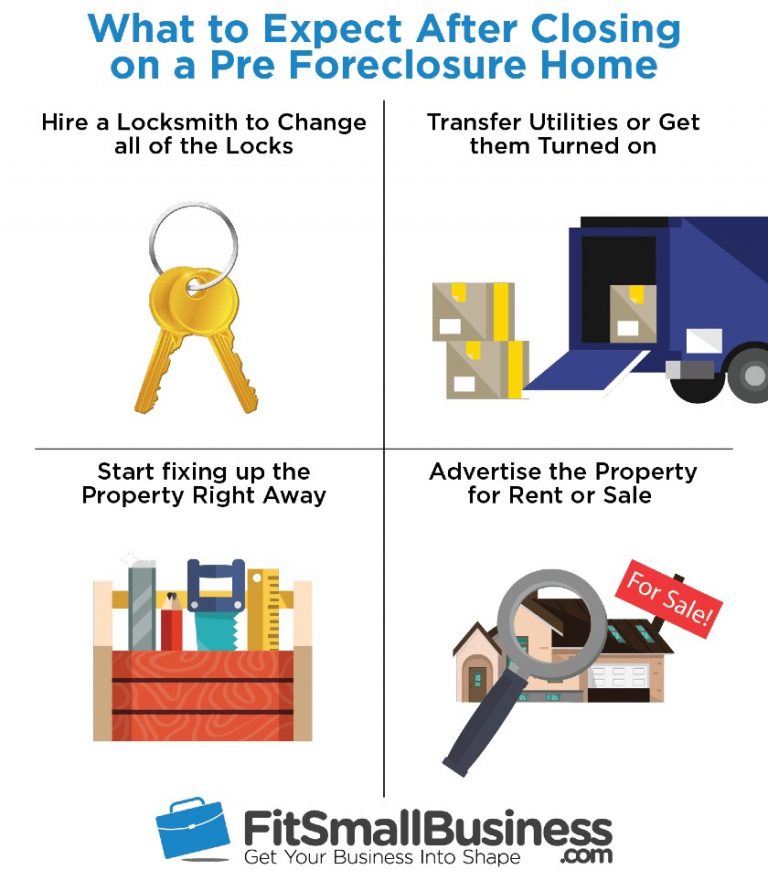 What to Expect After Closing on a Pre Foreclosure Home

Hire a Locksmith to Change all of the Locks

Transfer Utilities or Get them Turned on

Start fixing up the Property Right Away

Advertise the Property for Rent or Sale

For Sale!

FitSmallBusiness .com
Get Your Business Into Shape