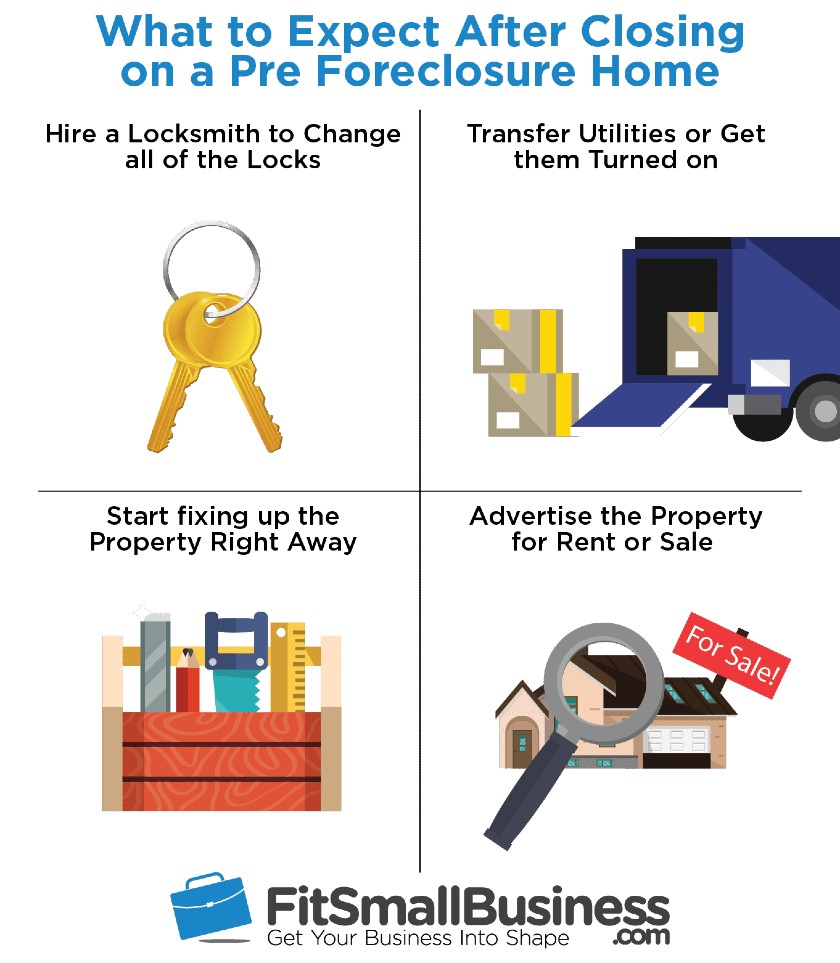 What to Expect After Closing on a Pre Foreclosure Home

Hire a Locksmith to Change all of the Locks

Transfer Utilities or Get them Turned on

Start fixing up the Property Right Away

Advertise the Property for Rent or Sale

For Sale!

FitSmallBusiness.com
Get Your Business Into Shape