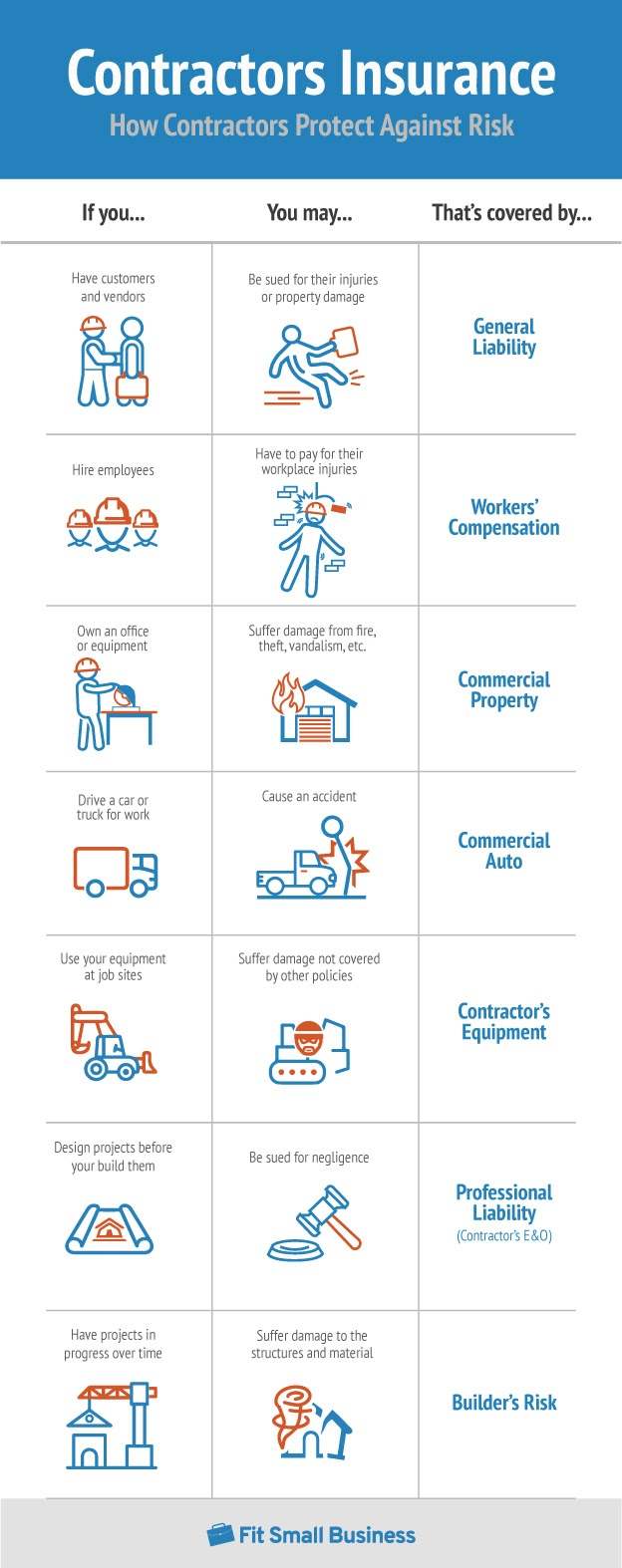 Contractors Insurance
How Contractors Protect Against Risk

| If you... | You may... | That's covered by... |
|---|---|---|
| Have customers and vendors | Be sued for their injuries or property damage | General Liability |
| Hire employees | Have to pay for their workplace injuries | Workers' Compensation |
| Own an office or equipment | Suffer damage from fire, theft, vandalism, etc. | Commercial Property |
| Drive a car or truck for work | Cause an accident | Commercial Auto |
| Use your equipment at job sites | Suffer damage not covered by other policies | Contractor's Equipment |
| Design projects before your build them | Be sued for negligence | Professional Liability (Contractor's E&O) |
| Have projects in progress over time | Suffer damage to the structures and material | Builder's Risk |

Fit Small Business