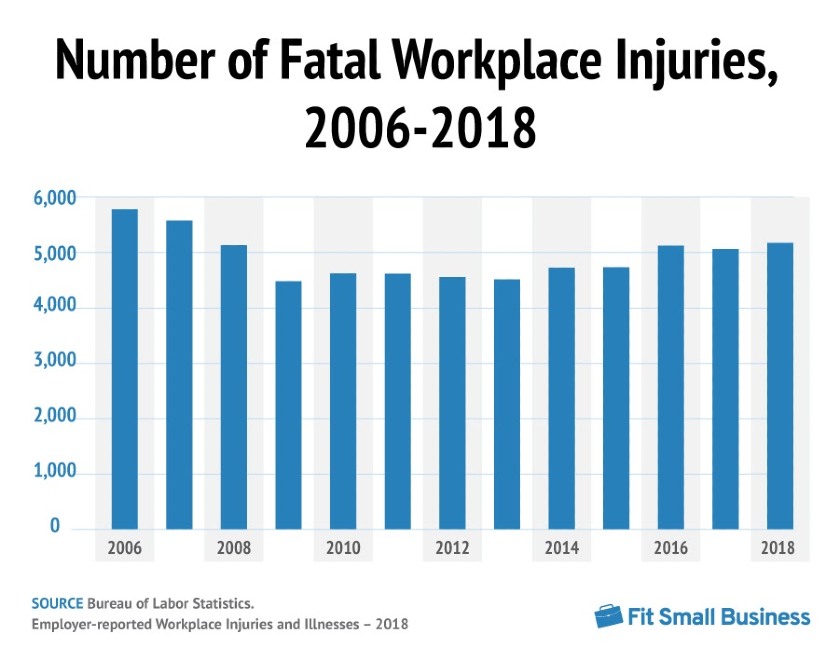 Number of Fatal Workplace Injuries, 2006-2018

6,000
5,000
4,000
3,000
2,000
1,000
0

2006
2008
2010
2012
2014
2016
2018

SOURCE Bureau of Labor Statistics.
Employer-reported Workplace Injuries and Illnesses – 2018

Fit Small Business