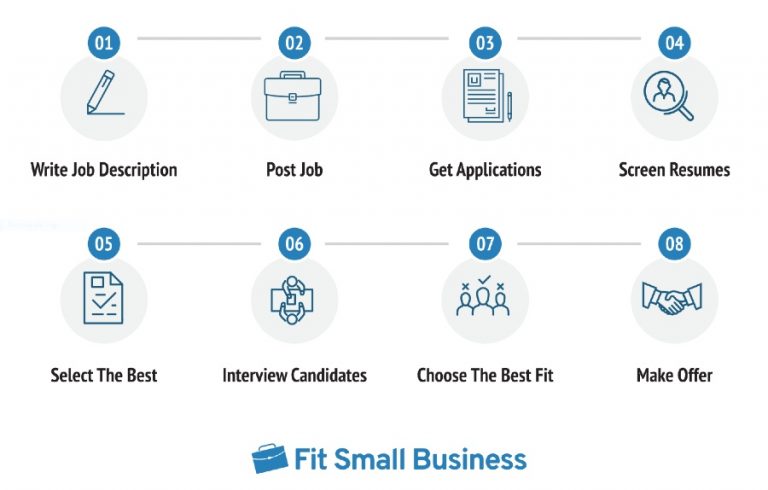 01
Write Job Description

02
Post Job

03
Get Applications

04
Screen Resumes

05
Select The Best

06
Interview Candidates

07
Choose The Best Fit

08
Make Offer

Fit Small Business