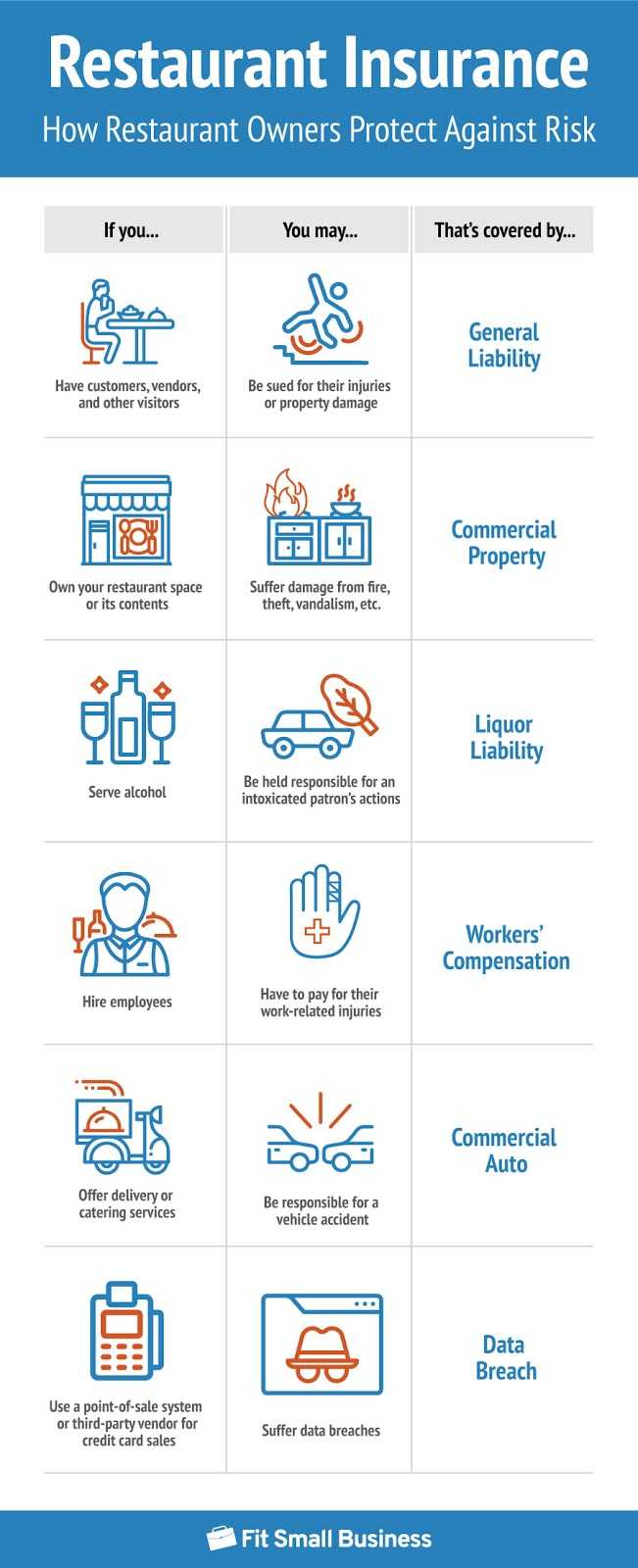 Restaurant Insurance

How Restaurant Owners Protect Against Risk

| If you... | You may... | That's covered by... |
|---|---|---|
| Have customers, vendors, and other visitors | Be sued for their injuries or property damage | General Liability |
| Own your restaurant space or its contents | Suffer damage from fire, theft, vandalism, etc. | Commercial Property |
| Serve alcohol | Be held responsible for an intoxicated patron's actions | Liquor Liability |
| Hire employees | Have to pay for their work-related injuries | Workers' Compensation |
| Offer delivery or catering services | Be responsible for a vehicle accident | Commercial Auto |
| Use a point-of-sale system or third-party vendor for credit card sales | Suffer data breaches | Data Breach |

Fit Small Business