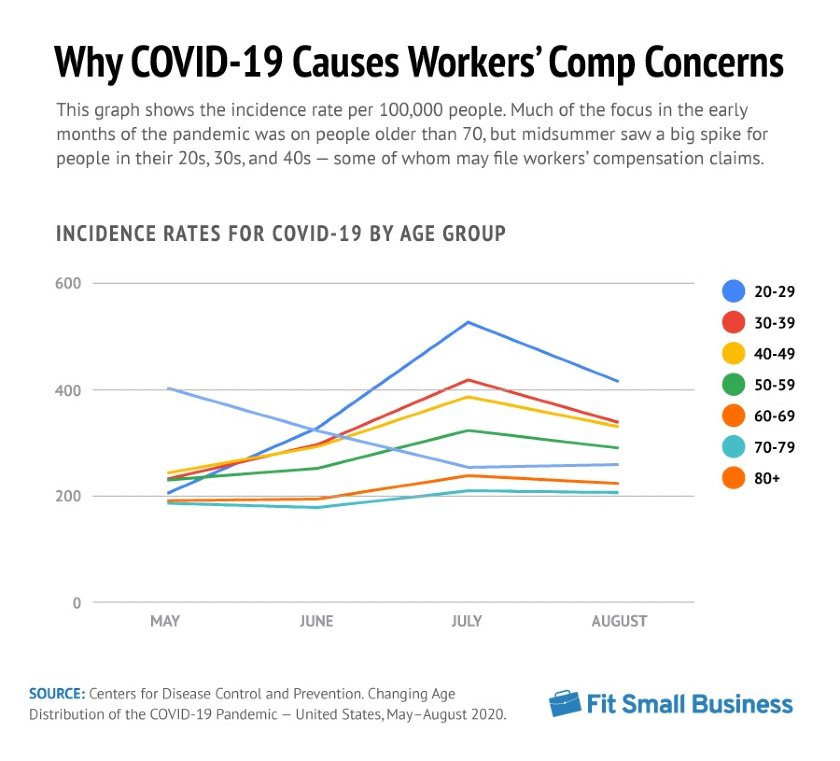 Why COVID-19 Causes Workers' Comp Concerns

This graph shows the incidence rate per 100,000 people. Much of the focus in the early months of the pandemic was on people older than 70, but midsummer saw a big spike for people in their 20s, 30s, and 40s — some of whom may file workers' compensation claims.

INCIDENCE RATES FOR COVID-19 BY AGE GROUP

600
400
200
0

MAY
JUNE
JULY
AUGUST

20-29
30-39
40-49
50-59
60-69
70-79
80+

SOURCE: Centers for Disease Control and Prevention. Changing Age Distribution of the COVID-19 Pandemic — United States, May–August 2020.

Fit Small Business