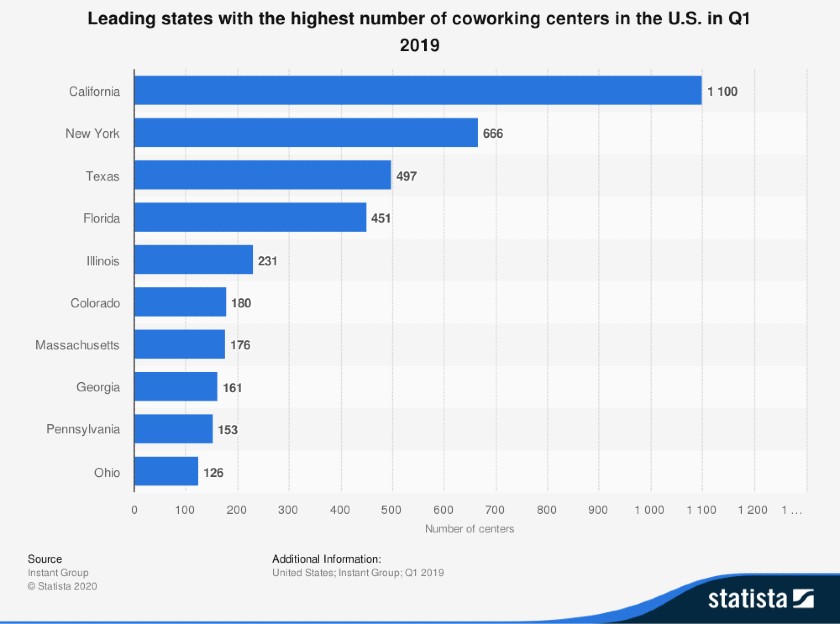 Leading states with the highest number of coworking centers in the U.S. in Q1 2019

California 1 100
New York 666
Texas 497
Florida 451
Illinois 231
Colorado 180
Massachusetts 176
Georgia 161
Pennsylvania 153
Ohio 126

0 100 200 300 400 500 600 700 800 900 1 000 1 100 1 200 1 ...

Number of centers

Source
Instant Group
© Statista 2020

Additional Information:
United States; Instant Group; Q1 2019

statista