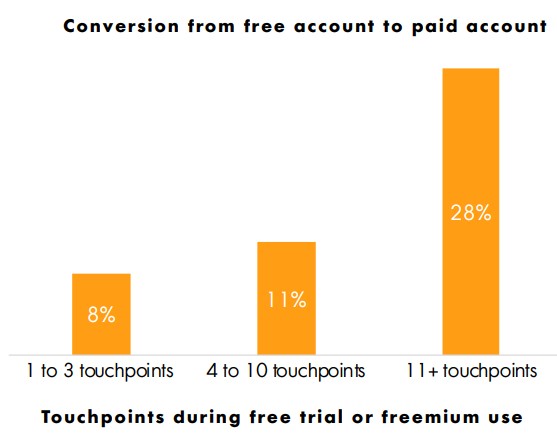 Conversion from free account to paid account

8%

11%

28%

1 to 3 touchpoints

4 to 10 touchpoints

11+ touchpoints

Touchpoints during free trial or freemium use