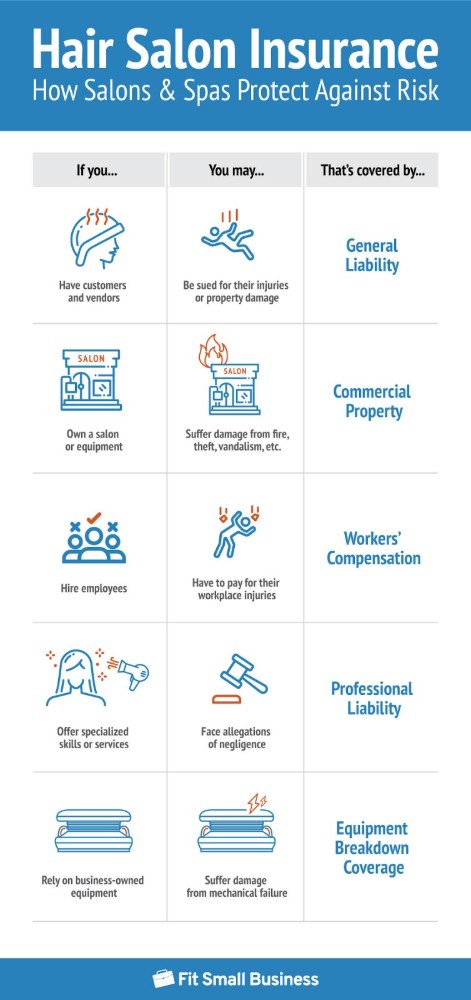 Hair Salon Insurance
How Salons & Spas Protect Against Risk

| If you... | You may... | That's covered by... |
|---|---|---|
| Have customers and vendors | Be sued for their injuries or property damage | General Liability |
| SALON Own a salon or equipment | SALON Suffer damage from fire, theft, vandalism, etc. | Commercial Property |
| Hire employees | Have to pay for their workplace injuries | Workers' Compensation |
| Offer specialized skills or services | Face allegations of negligence | Professional Liability |
| Rely on business-owned equipment | Suffer damage from mechanical failure | Equipment Breakdown Coverage |

Fit Small Business