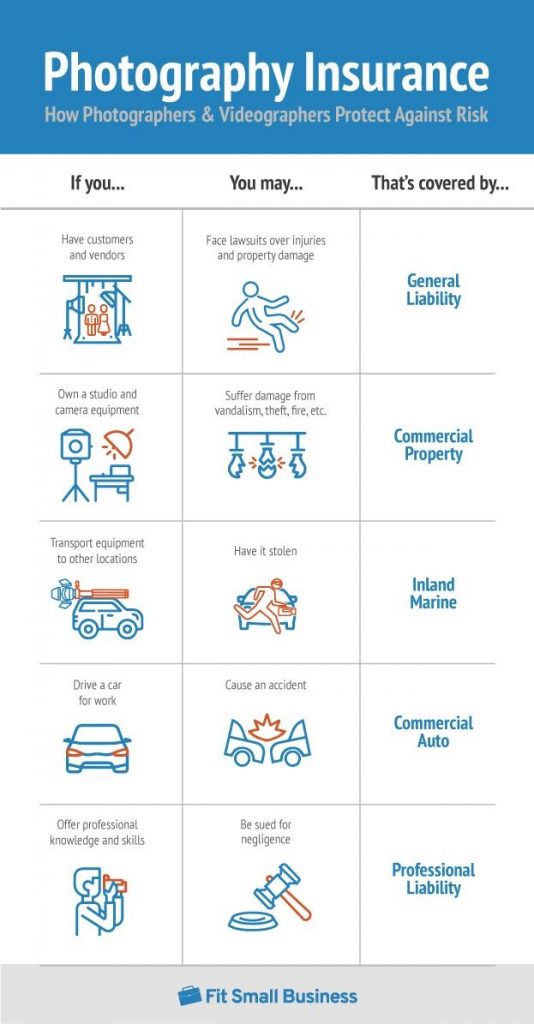 Photography Insurance
How Photographers & Videographers Protect Against Risk

| If you... | You may... | That's covered by... |
|---|---|---|
| Have customers and vendors | Face lawsuits over injuries and property damage | General Liability |
| Own a studio and camera equipment | Suffer damage from vandalism, theft, fire, etc. | Commercial Property |
| Transport equipment to other locations | Have it stolen | Inland Marine |
| Drive a car for work | Cause an accident | Commercial Auto |
| Offer professional knowledge and skills | Be sued for negligence | Professional Liability |

Fit Small Business