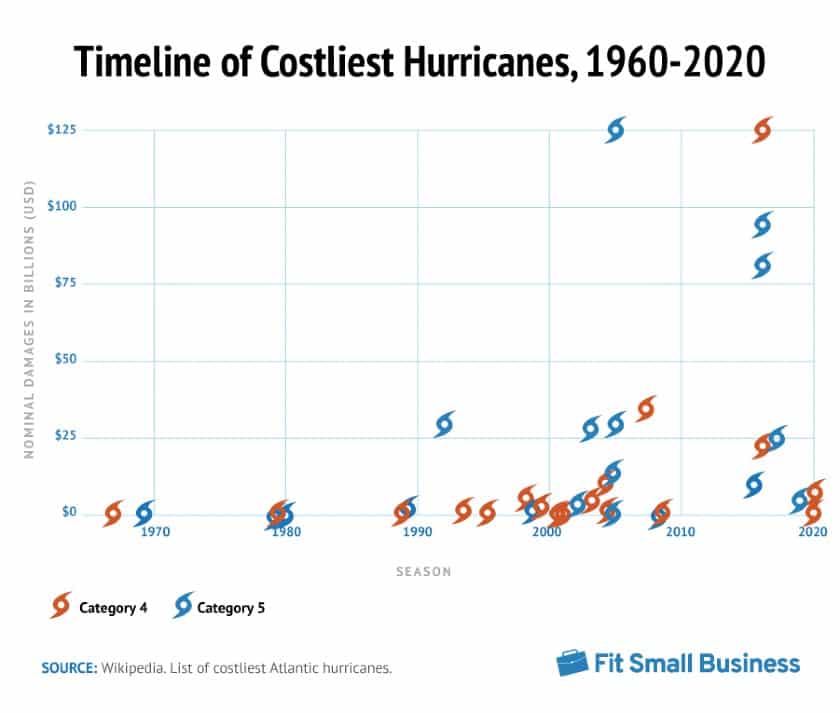 Timeline of Costliest Hurricanes, 1960-2020

NOMINAL DAMAGES IN BILLIONS (USD)

$125
$100
$75
$50
$25
$0

1970
1980
1990
2000
2010
2020

SEASON

Category 4
Category 5

SOURCE: Wikipedia. List of costliest Atlantic hurricanes.

Fit Small Business