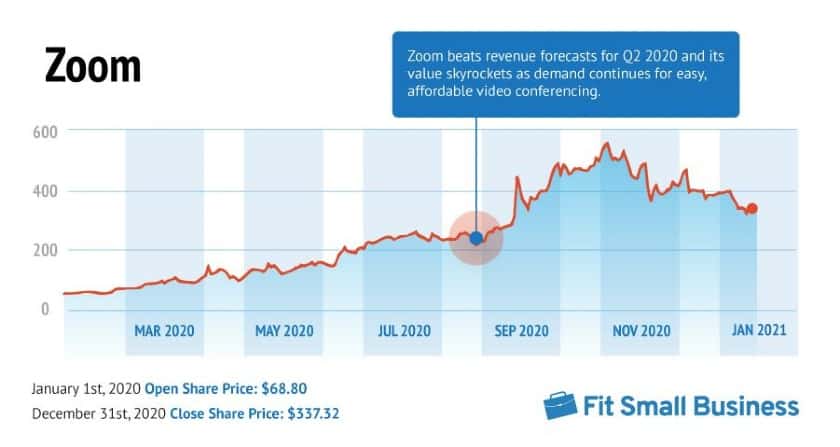 Zoom

Zoom beats revenue forecasts for Q2 2020 and its value skyrockets as demand continues for easy, affordable video conferencing.

600
400
200
0

MAR 2020
MAY 2020
JUL 2020
SEP 2020
NOV 2020
JAN 2021

January 1st, 2020 Open Share Price: $68.80
December 31st, 2020 Close Share Price: $337.32

Fit Small Business