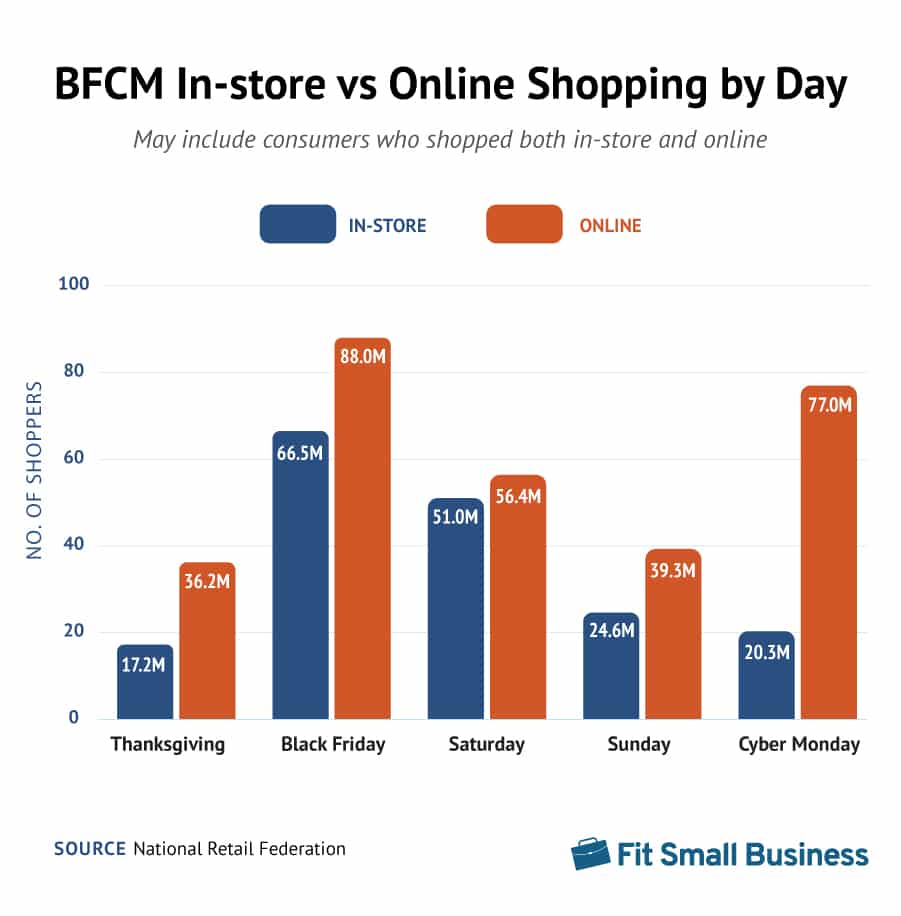 BFCM In-store vs Online Shopping by Day

May include consumers who shopped both in-store and online

IN-STORE
ONLINE

NO. OF SHOPPERS

100
80
60
40
20
0

17.2M
36.2M
66.5M
88.0M
51.0M
56.4M
24.6M
39.3M
20.3M
77.0M

Thanksgiving
Black Friday
Saturday
Sunday
Cyber Monday

SOURCE National Retail Federation

Fit Small Business