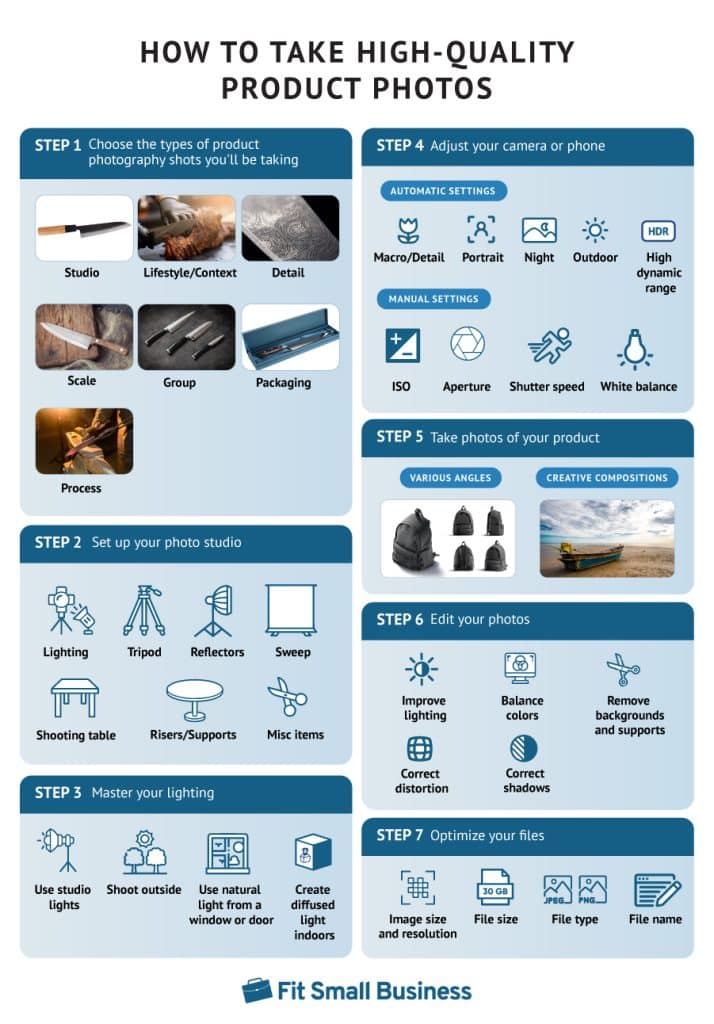 HOW TO TAKE HIGH-QUALITY PRODUCT PHOTOS

STEP 1 Choose the types of product photography shots you'll be taking

Studio
Lifestyle/Context
Detail
Scale
Group
Packaging
Process

STEP 2 Set up your photo studio

Lighting
Tripod
Reflectors
Sweep
Shooting table
Risers/Supports
Misc items

STEP 3 Master your lighting

Use studio lights
Shoot outside
Use natural light from a window or door
Create diffused light indoors

STEP 4 Adjust your camera or phone

AUTOMATIC SETTINGS
Macro/Detail
Portrait
Night
Outdoor
HDR
High dynamic range

MANUAL SETTINGS
ISO
Aperture
Shutter speed
White balance

STEP 5 Take photos of your product

VARIOUS ANGLES
CREATIVE COMPOSITIONS

STEP 6 Edit your photos

Improve lighting
Balance colors
Remove backgrounds and supports
Correct distortion
Correct shadows

STEP 7 Optimize your files

Image size and resolution
30 GB
File size
JPEG PNG
File type
File name

Fit Small Business