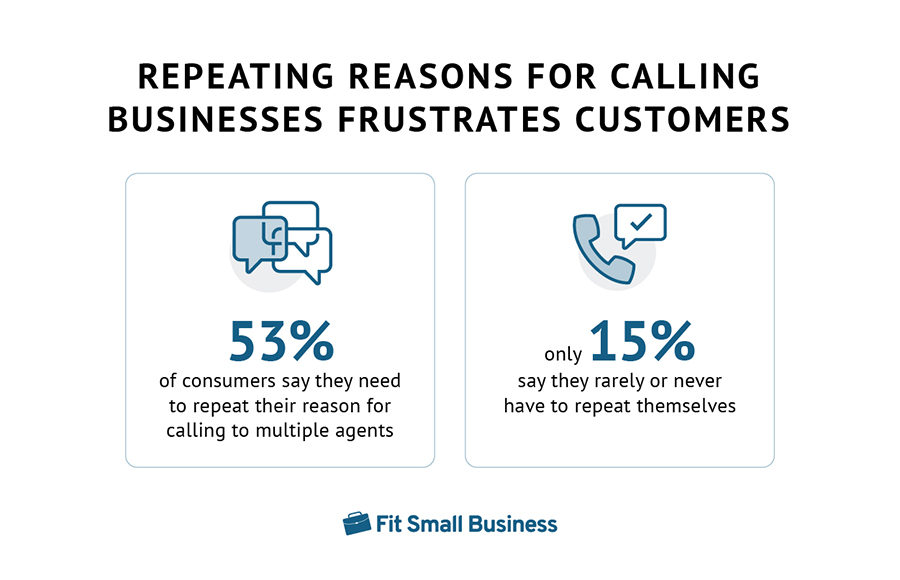 REPEATING REASONS FOR CALLING BUSINESSES FRUSTRATES CUSTOMERS

53%
of consumers say they need to repeat their reason for calling to multiple agents

only 15%
say they rarely or never have to repeat themselves

Fit Small Business