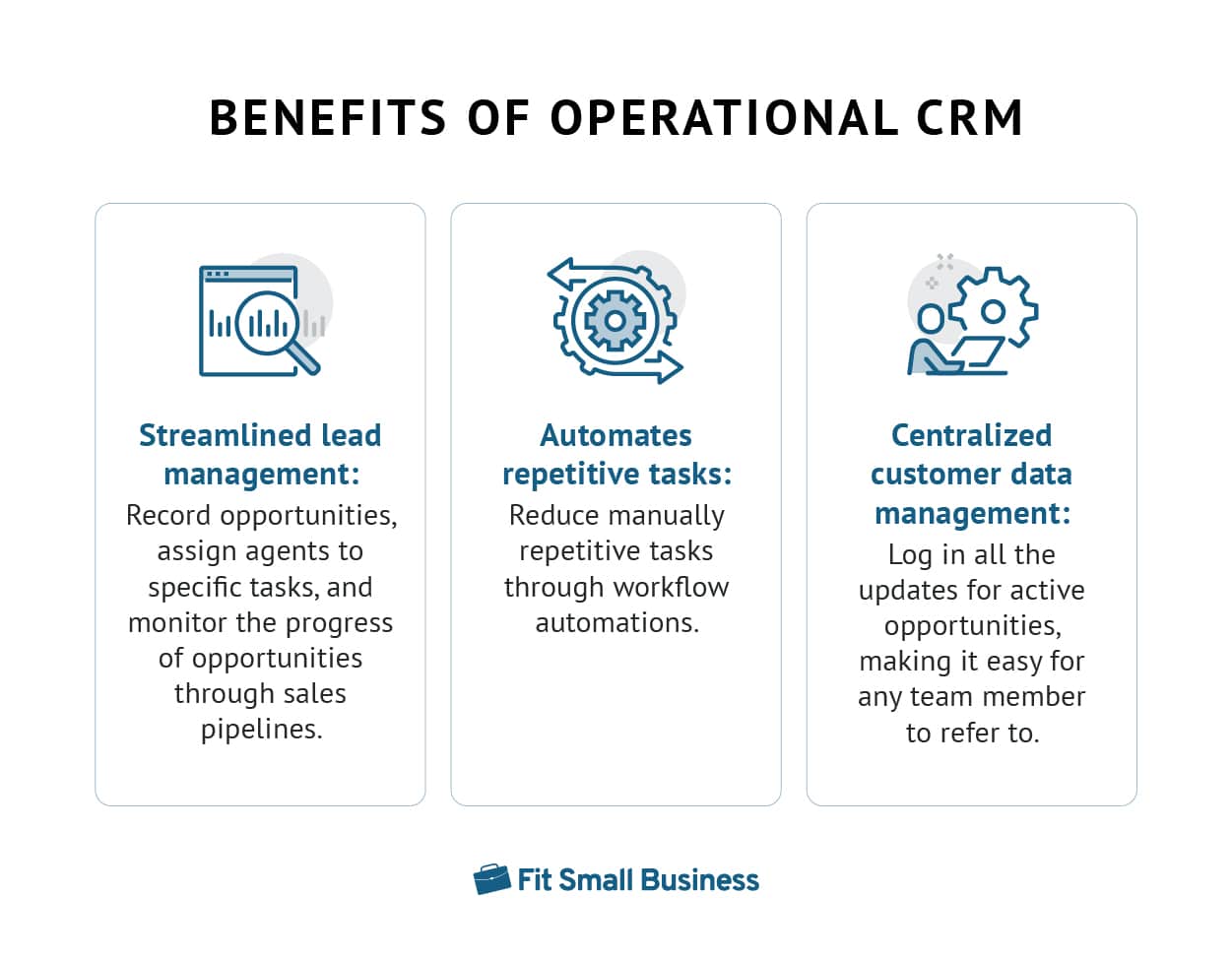 BENEFITS OF OPERATIONAL CRM

Streamlined lead management:
Record opportunities, assign agents to specific tasks, and monitor the progress of opportunities through sales pipelines.

Automates repetitive tasks:
Reduce manually repetitive tasks through workflow automations.

Centralized customer data management:
Log in all the updates for active opportunities, making it easy for any team member to refer to.

Fit Small Business