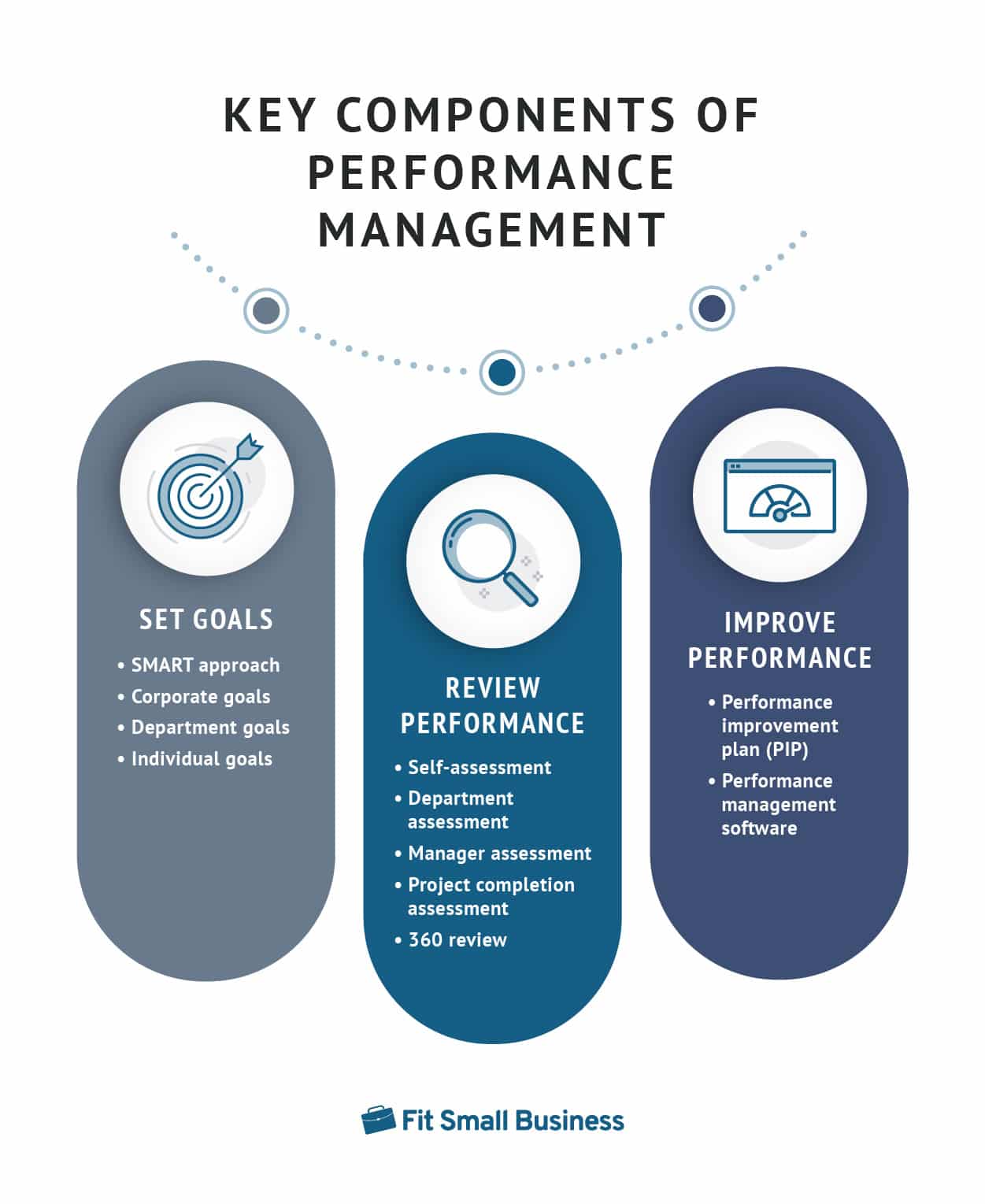 KEY COMPONENTS OF PERFORMANCE MANAGEMENT

SET GOALS

• SMART approach
• Corporate goals
• Department goals
• Individual goals

REVIEW PERFORMANCE

• Self-assessment
• Department assessment
• Manager assessment
• Project completion assessment
• 360 review

IMPROVE PERFORMANCE

• Performance improvement plan (PIP)
• Performance management software

Fit Small Business