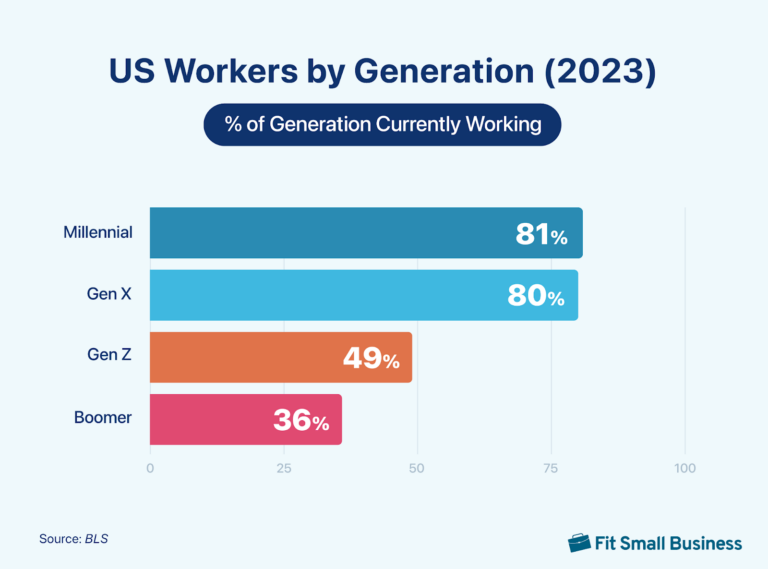 US Workers by Generation (2023)

% of Generation Currently Working

Millennial 81%

Gen X 80%

Gen Z 49%

Boomer 36%

0 25 50 75 100

Source: BLS

Fit Small Business