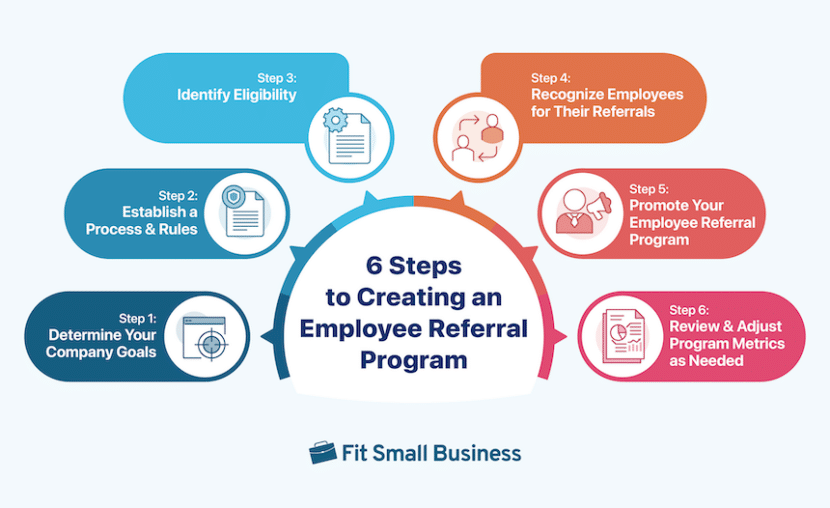 6 Steps to Creating an Employee Referral Program

Step 1:
Determine Your Company Goals

Step 2:
Establish a Process & Rules

Step 3:
Identify Eligibility

Step 4:
Recognize Employees for Their Referrals

Step 5:
Promote Your Employee Referral Program

Step 6:
Review & Adjust Program Metrics as Needed

Fit Small Business