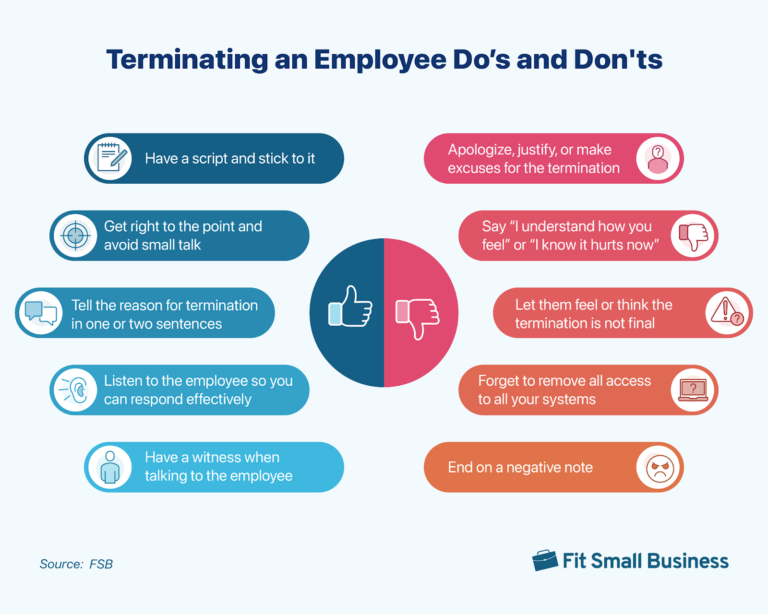 Terminating an Employee Do's and Don'ts

Have a script and stick to it

Get right to the point and avoid small talk

Tell the reason for termination in one or two sentences

Listen to the employee so you can respond effectively

Have a witness when talking to the employee

Apologize, justify, or make excuses for the termination

Say "I understand how you feel" or "I know it hurts now"

Let them feel or think the termination is not final

Forget to remove all access to all your systems

End on a negative note

Source: FSB

Fit Small Business