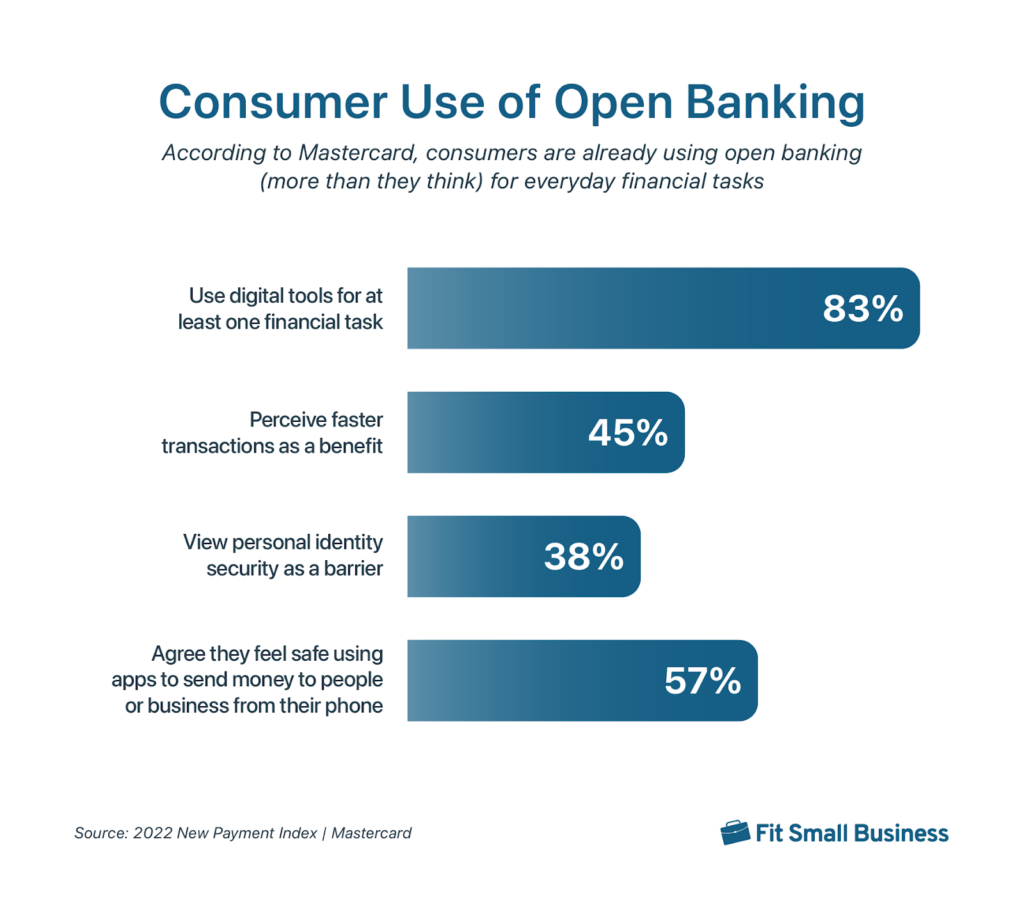 Consumer Use of Open Banking

According to Mastercard, consumers are already using open banking (more than they think) for everyday financial tasks

Use digital tools for at least one financial task
83%

Perceive faster transactions as a benefit
45%

View personal identity security as a barrier
38%

Agree they feel safe using apps to send money to people or business from their phone
57%

Source: 2022 New Payment Index | Mastercard

Fit Small Business