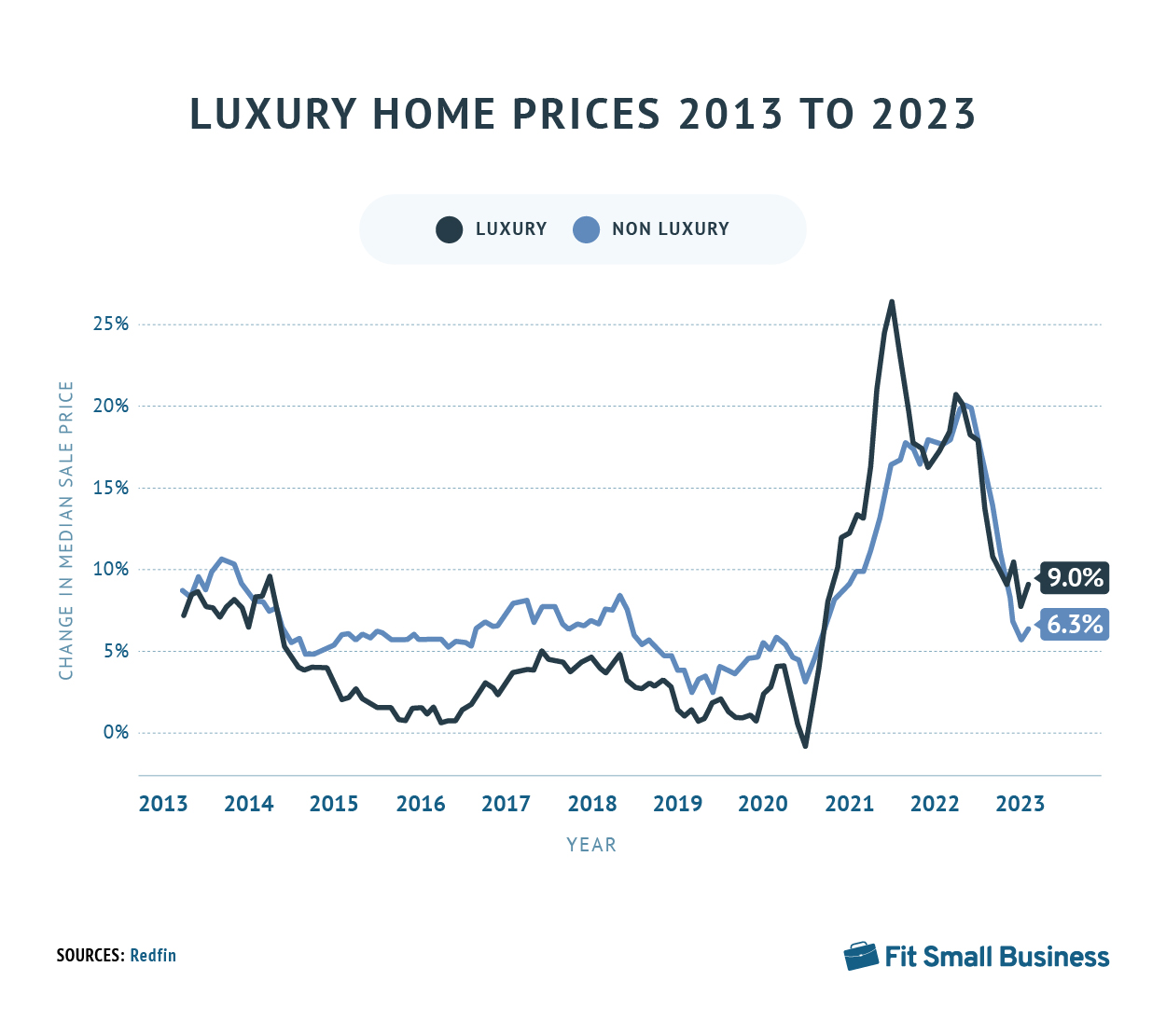 LUXURY HOME PRICES 2013 TO 2023

LUXURY NON LUXURY

CHANGE IN MEDIAN SALE PRICE

25%
20%
15%
10%
5%
0%

9.0%
6.3%

2013 2014 2015 2016 2017 2018 2019 2020 2021 2022 2023

YEAR

SOURCES: Redfin

Fit Small Business