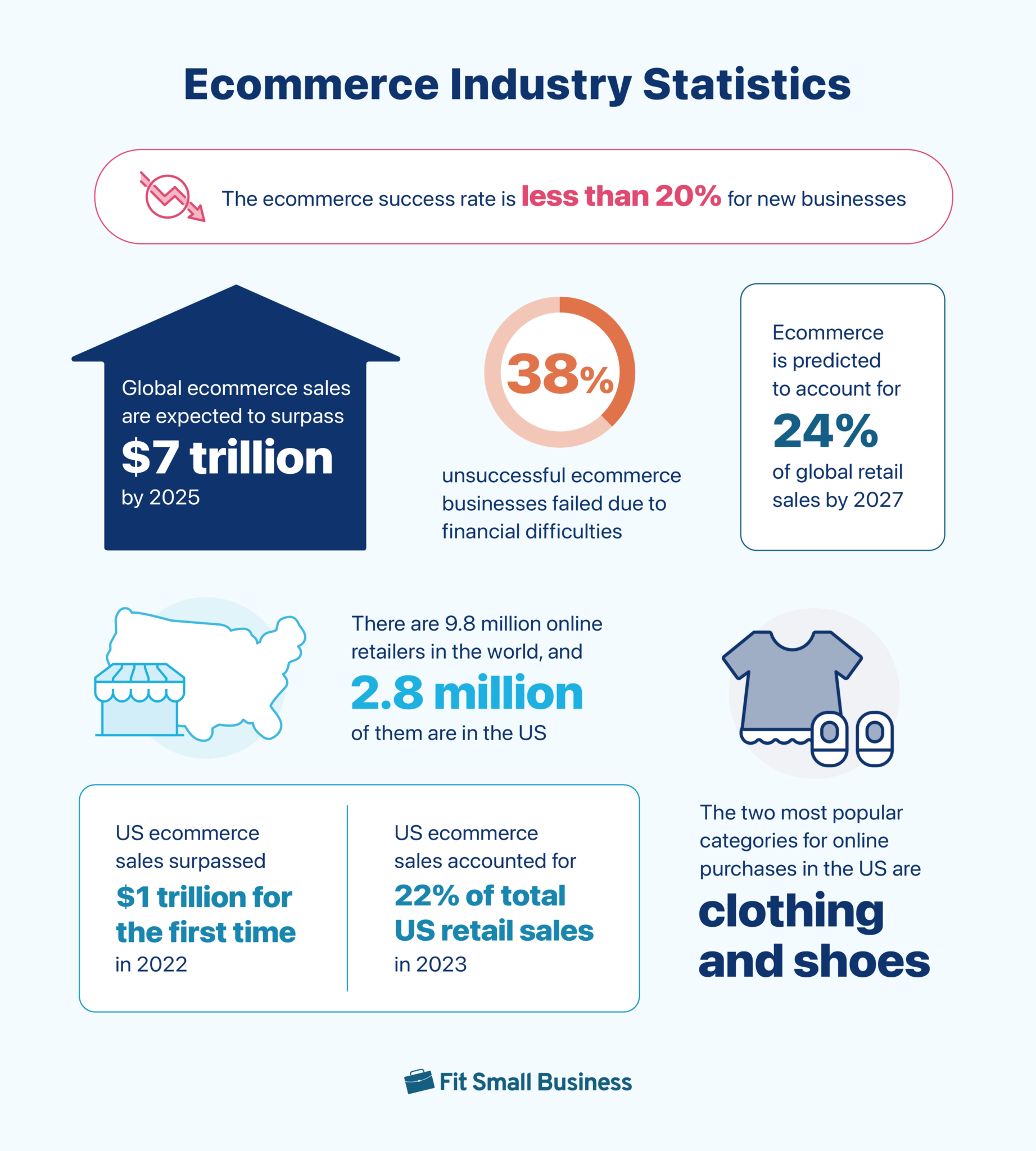 Ecommerce Industry Statistics

The ecommerce success rate is less than 20% for new businesses

Global ecommerce sales are expected to surpass $7 trillion by 2025

38%

unsuccessful ecommerce businesses failed due to financial difficulties

Ecommerce is predicted to account for 24% of global retail sales by 2027

There are 9.8 million online retailers in the world, and 2.8 million of them are in the US

US ecommerce sales surpassed $1 trillion for the first time in 2022

US ecommerce sales accounted for 22% of total US retail sales in 2023

The two most popular categories for online purchases in the US are clothing and shoes

Fit Small Business