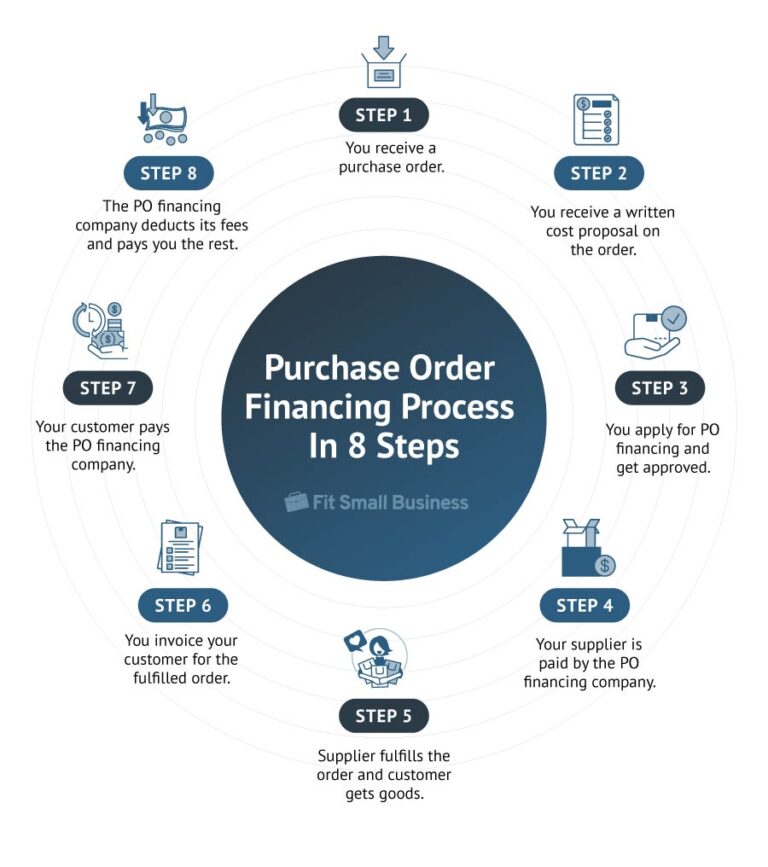 Purchase Order Financing Process In 8 Steps

Fit Small Business

STEP 1
You receive a purchase order.

STEP 2
You receive a written cost proposal on the order.

STEP 3
You apply for PO financing and get approved.

STEP 4
Your supplier is paid by the PO financing company.

STEP 5
Supplier fulfills the order and customer gets goods.

STEP 6
You invoice your customer for the fulfilled order.

STEP 7
Your customer pays the PO financing company.

STEP 8
The PO financing company deducts its fees and pays you the rest.