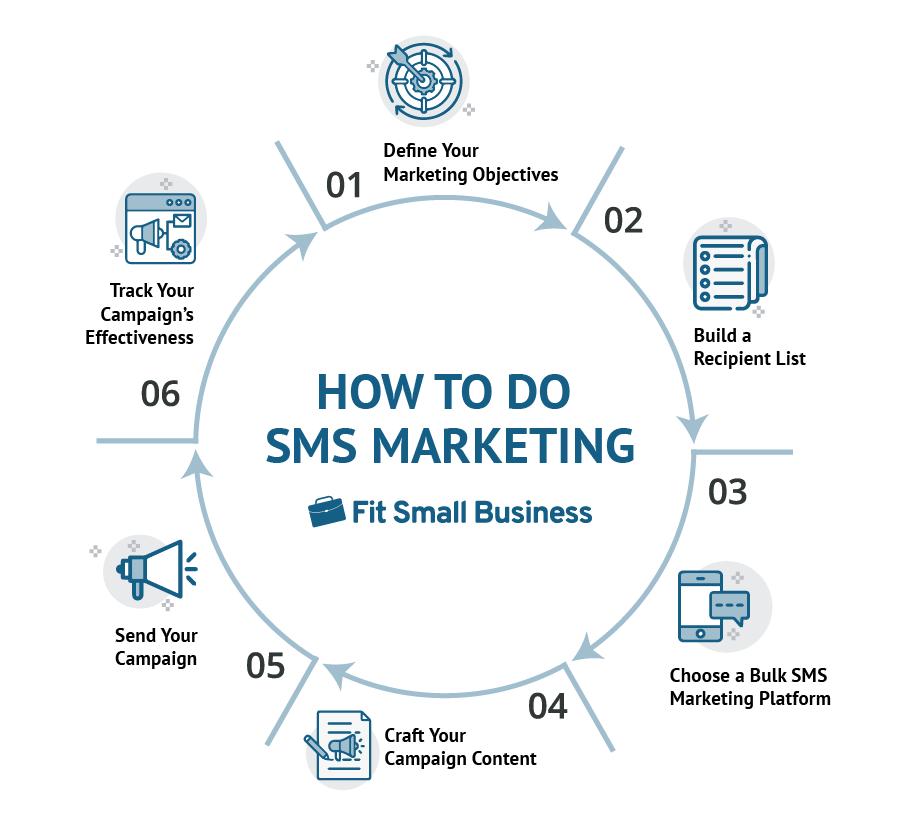 HOW TO DO SMS MARKETING

Fit Small Business

01
Define Your Marketing Objectives

02
Build a Recipient List

03
Choose a Bulk SMS Marketing Platform

04
Craft Your Campaign Content

05
Send Your Campaign

06
Track Your Campaign's Effectiveness