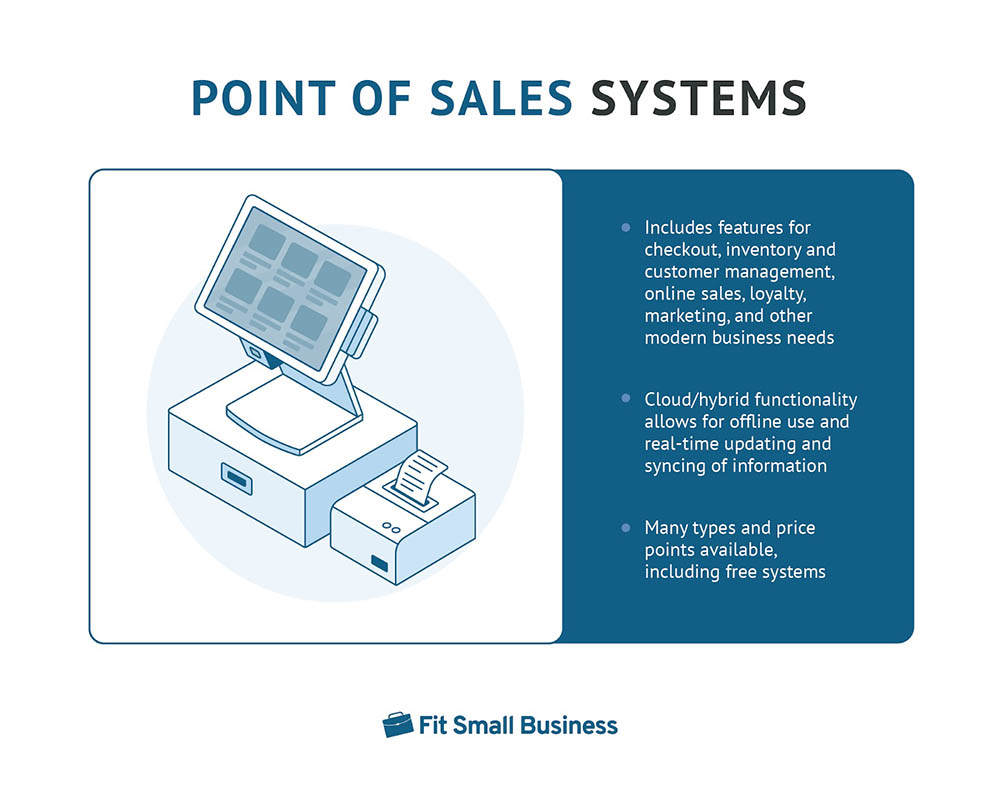 POINT OF SALES SYSTEMS

- Includes features for checkout, inventory and customer management, online sales, loyalty, marketing, and other modern business needs

- Cloud/hybrid functionality allows for offline use and real-time updating and syncing of information

- Many types and price points available, including free systems

Fit Small Business