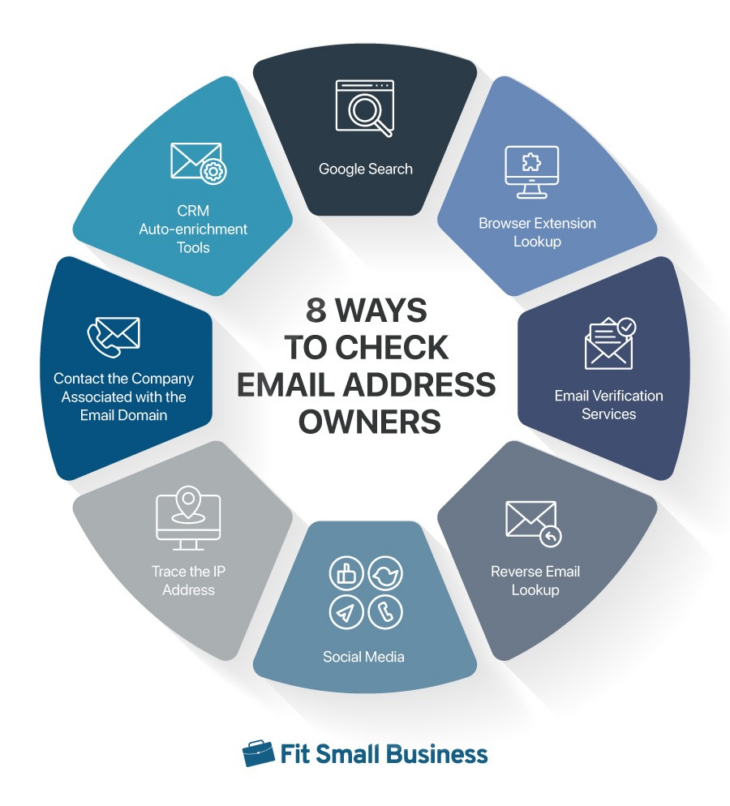 8 WAYS TO CHECK EMAIL ADDRESS OWNERS

Google Search

Browser Extension Lookup

Email Verification Services

Reverse Email Lookup

Social Media

Trace the IP Address

Contact the Company Associated with the Email Domain

CRM Auto-enrichment Tools

Fit Small Business