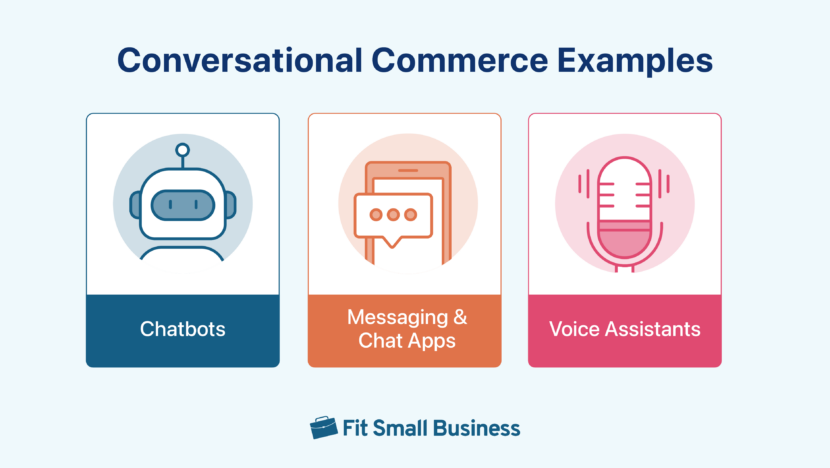 Conversational Commerce Examples

Chatbots

Messaging & Chat Apps

Voice Assistants

Fit Small Business