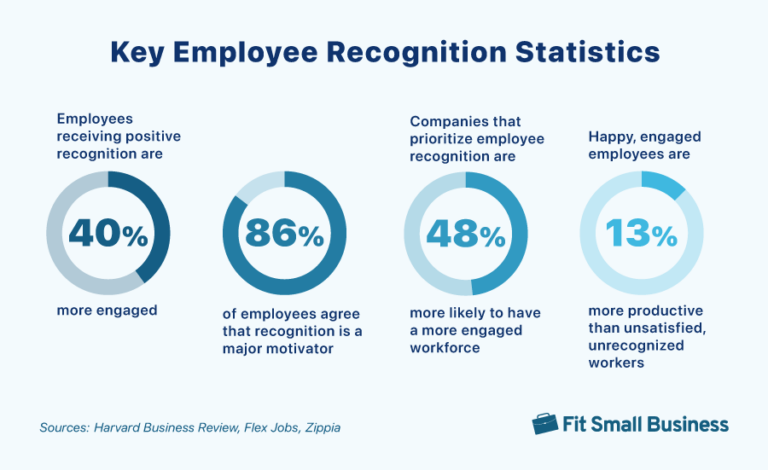 Key Employee Recognition Statistics

Employees receiving positive recognition are

40%

more engaged

86%

of employees agree that recognition is a major motivator

Companies that prioritize employee recognition are

48%

more likely to have a more engaged workforce

Happy, engaged employees are

13%

more productive than unsatisfied, unrecognized workers

Sources: Harvard Business Review, Flex Jobs, Zippia

Fit Small Business