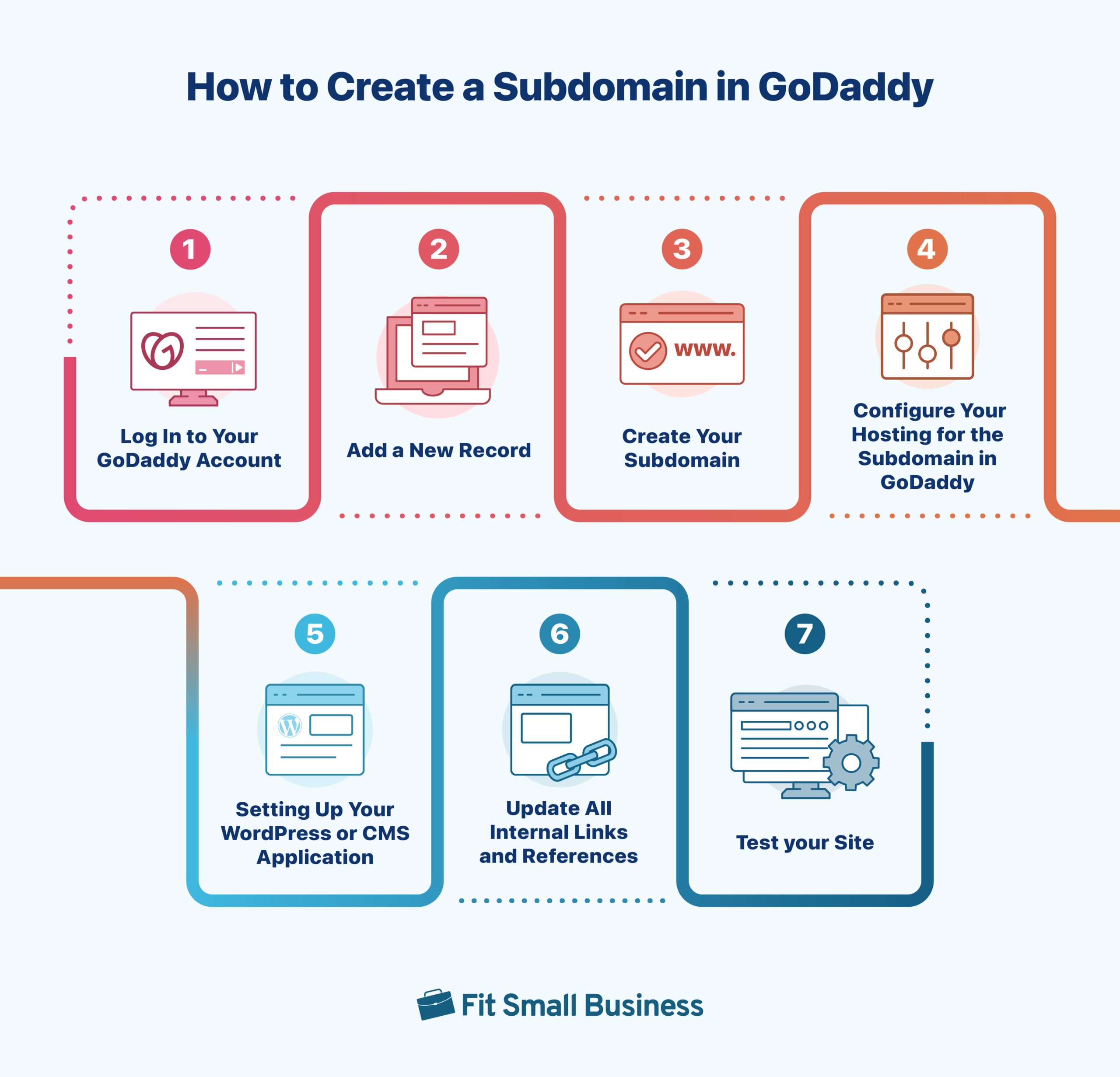 How to Create a Subdomain in GoDaddy

1

Log In to Your GoDaddy Account

2

Add a New Record

3

www.

Create Your Subdomain

4

Configure Your Hosting for the Subdomain in GoDaddy

5

Setting Up Your WordPress or CMS Application

6

Update All Internal Links and References

7

Test your Site

Fit Small Business